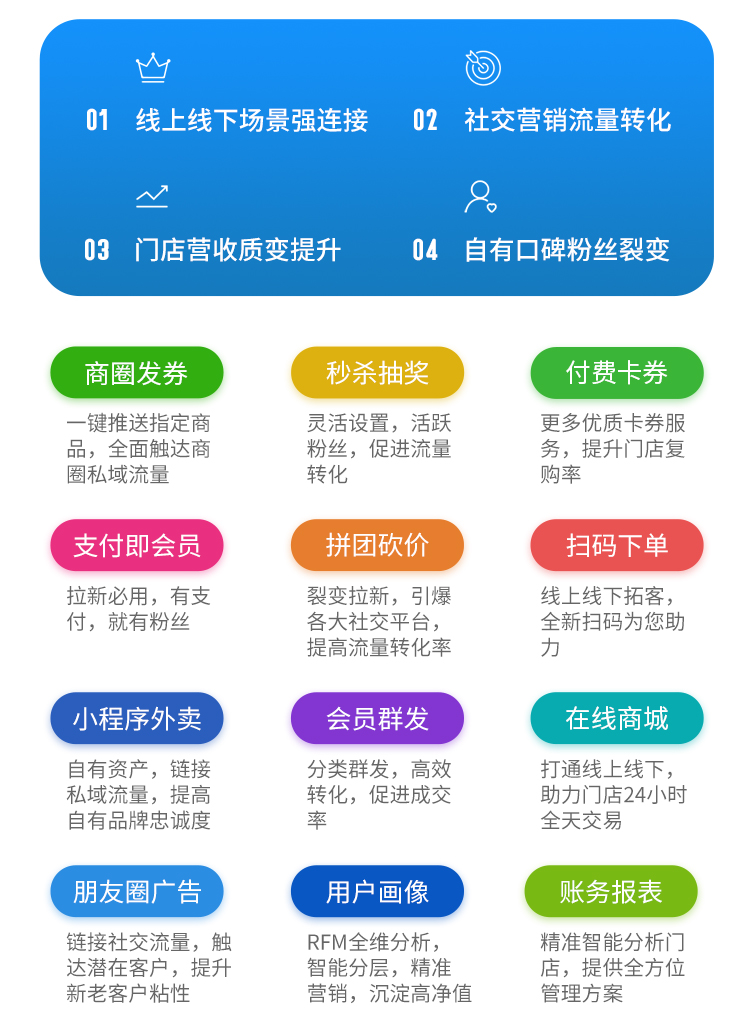 01 线上线下场景强连接

02 社交营销流量转化

03 门店营收质变提升

04 自有口碑粉丝裂变

商圈发券

一键推送指定商品，全面触达商圈私域流量

秒杀抽奖

灵活设置，活跃粉丝，促进流量转化

付费卡券

更多优质卡券服务，提升门店复购率

支付即会员

拉新必用，有支付，就有粉丝

拼团砍价

裂变拉新，引爆各大社交平台，提高流量转化率

扫码下单

线上线下拓客，全新扫码为您助力

小程序外卖

自有资产，链接私域流量，提高自有品牌忠诚度

会员群发

分类群发，高效转化，促进成交率

在线商城

打通线上线下，助力门店24小时全天交易

朋友圈广告

链接社交流量，触达潜在客户，提升新老客户粘性

用户画像

RFM全维分析，智能分层，精准营销，沉淀高净值

账务报表

精准智能分析门店，提供全方位管理方案