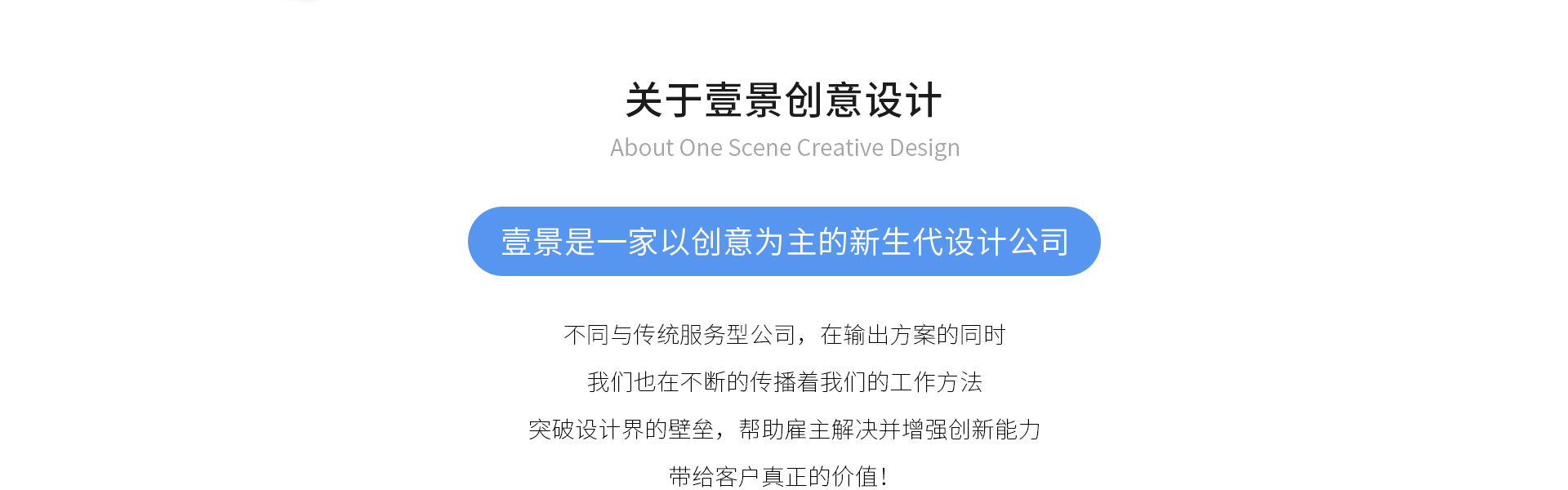 关于壹景创意设计

About One Scene Creative Design

壹景是一家以创意为主的新生代设计公司

不同与传统服务型公司，在输出方案的同时

我们也在不断的传播着我们的工作方法

突破设计界的壁垒，帮助雇主解决并增强创新能力

带给客户真正的价值!