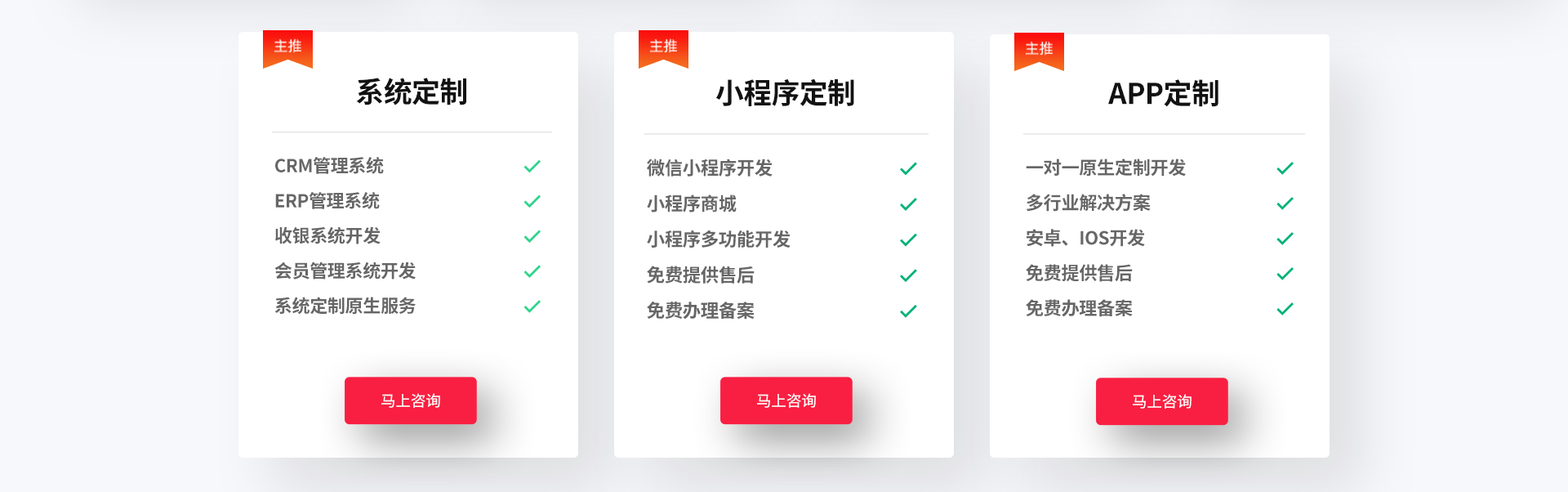 主推

系统定制

CRM管理系统
ERP管理系统
收银系统开发
会员管理系统开发
系统定制原生服务

马上咨询

主推

小程序定制

微信小程序开发
小程序商城
小程序多功能开发
免费提供售后
免费办理备案

马上咨询

主推

APP定制

一对一原生定制开发
多行业解决方案
安卓、IOS开发
免费提供售后
免费办理备案

马上咨询