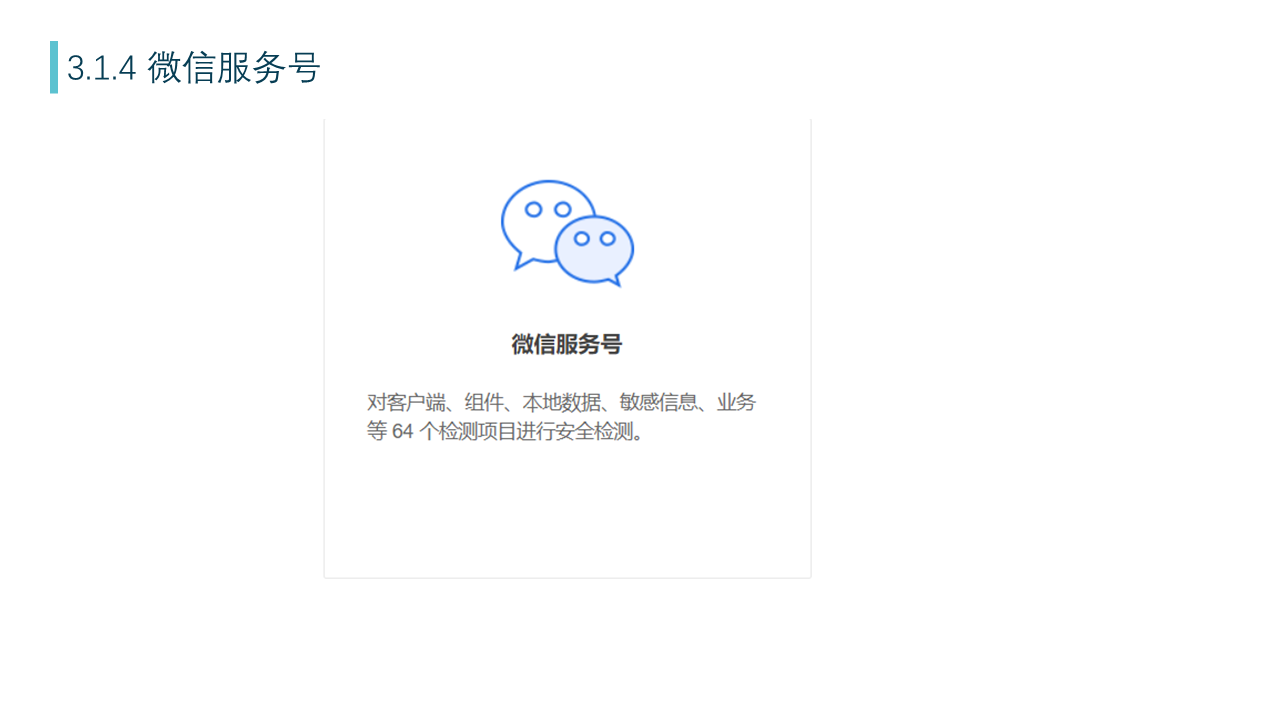 3.1.4 微信服务号

微信服务号

对客户端、组件、本地数据、敏感信息、业务等64个检测项目进行安全检测。