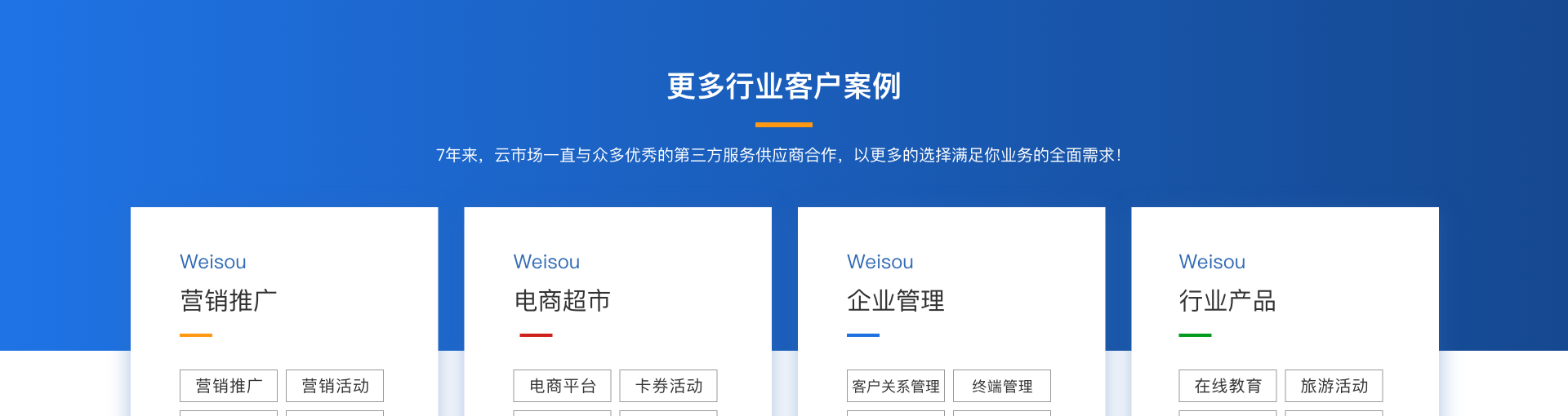 更多行业客户案例

7年来，云市场一直与众多优秀的第三方服务供应商合作，以更多的选择满足你业务的全面需求！

Weisou
营销推广

营销推广 营销活动

Weisou
电商超市

电商平台 卡券活动

Weisou
企业管理

客户关系管理 终端管理

Weisou
行业产品

在线教育 旅游活动