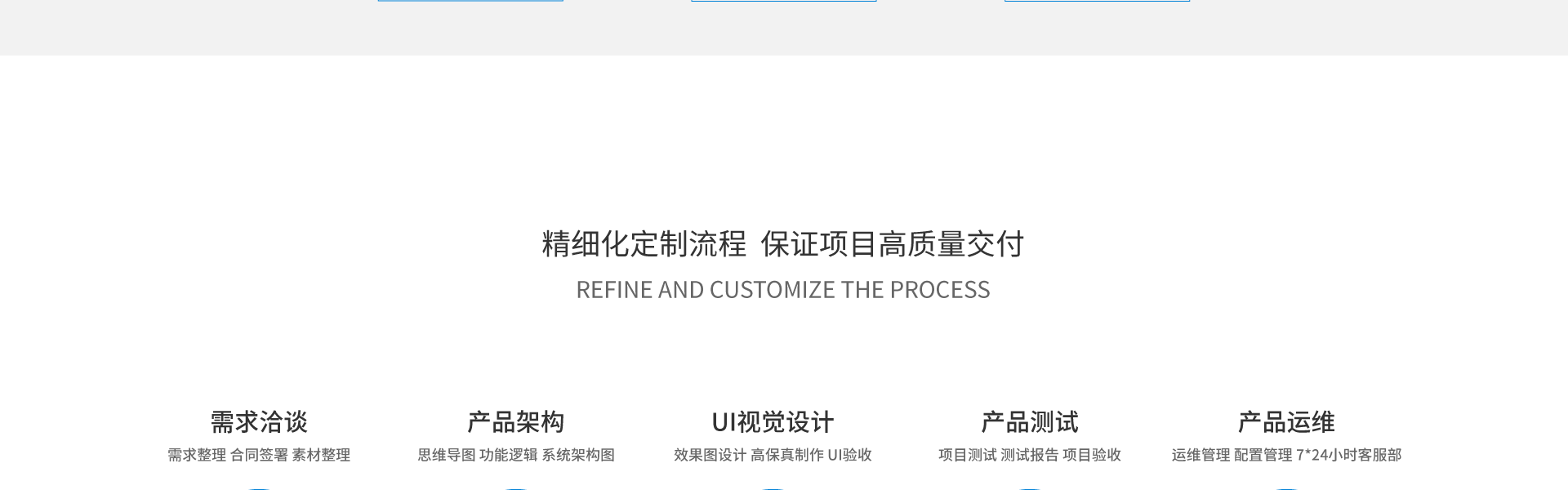 精细化定制流程 保证项目高质量交付

REFINE AND CUSTOMIZE THE PROCESS

需求洽谈

需求整理 合同签署 素材整理

产品架构

思维导图 功能逻辑 系统架构图

UI视觉设计

效果图设计 高保真制作 UI验收

产品测试

项目测试 测试报告 项目验收

产品运维

运维管理 配置管理 7*24小时客服部