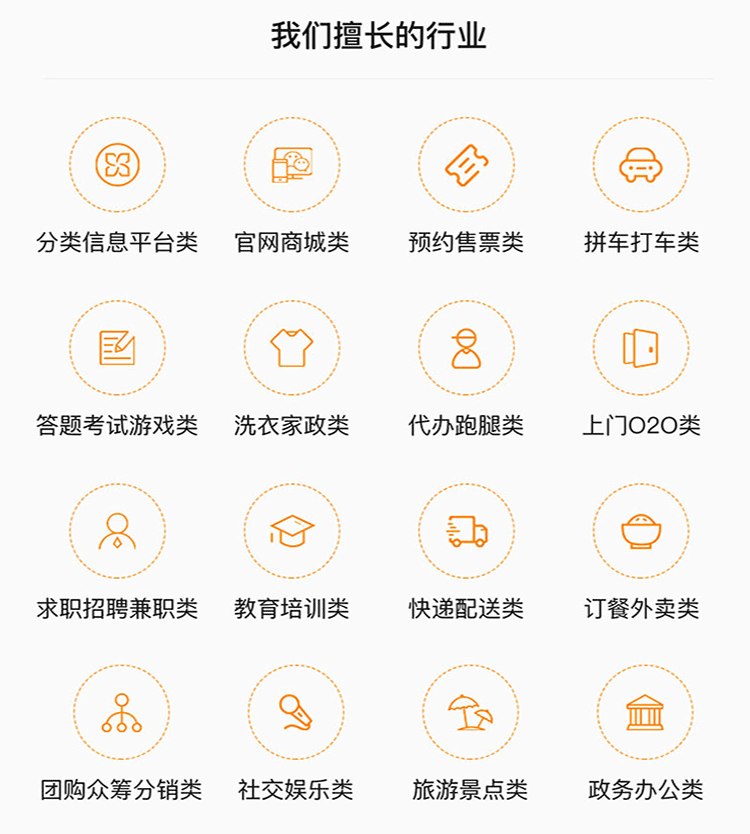 我们擅长的行业

分类信息平台类

官网商城类

预约售票类

拼车打车类

答题考试游戏类

洗衣家政类

代办跑腿类

上门O2O类

求职招聘兼职类

教育培训类

快递配送类

订餐外卖类

团购众筹分销类

社交娱乐类

旅游景点类

政务办公类