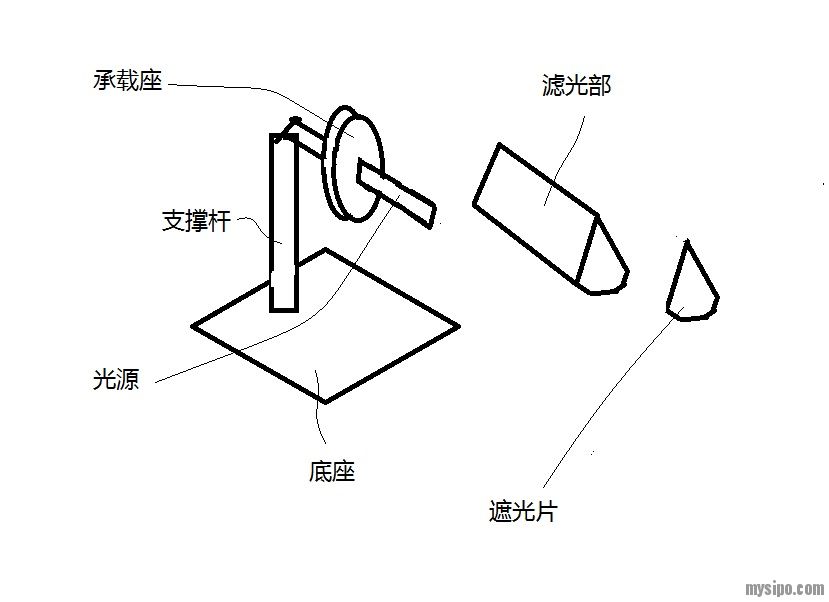 承载座

滤光部

支撑杆

光源

底座

遮光片

mysipo.com