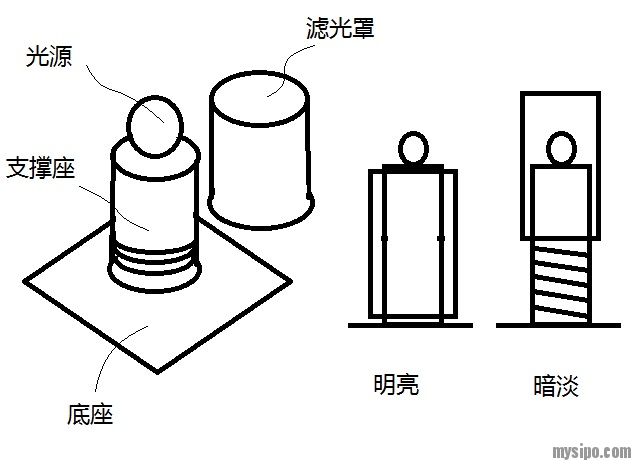 滤光罩

光源

支撑座

底座

明亮

暗淡

mysipo.com