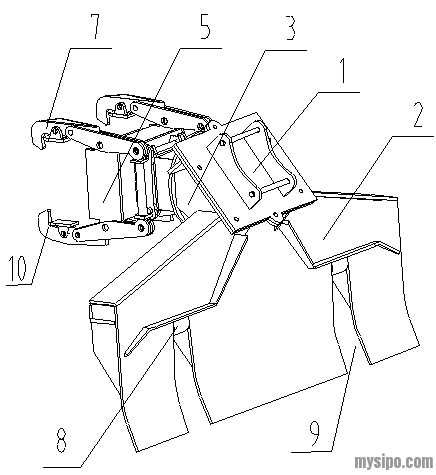 7
5
3
1
2
10
8
9
mysipo.com