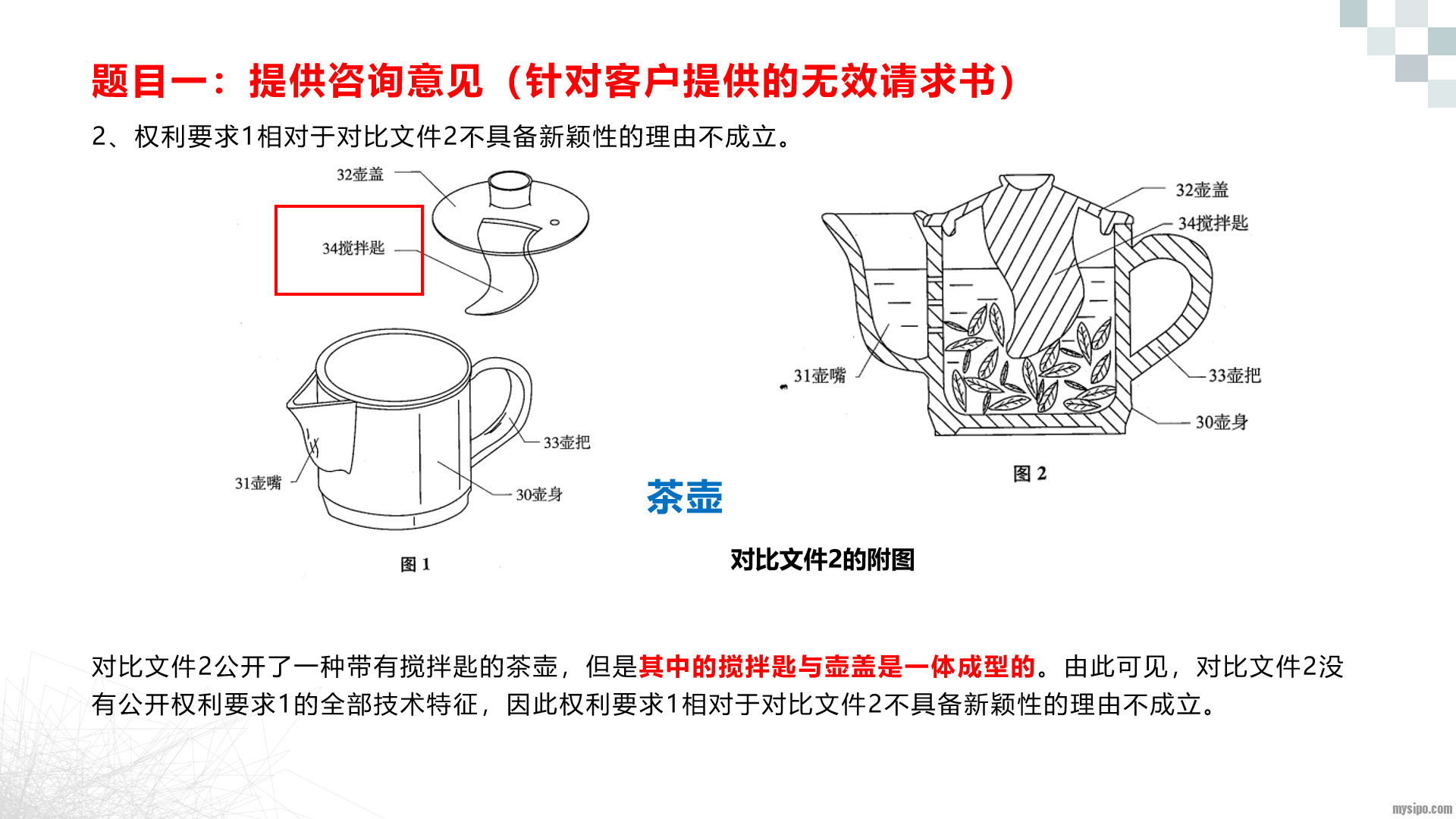 题目一：提供咨询意见（针对客户提供的无效请求书）

2、权利要求1相对于对比文件2不具备新颖性的理由不成立。

32壶盖

34搅拌匙

33壶把

31壶嘴

30壶身

图 1

茶壶

32壶盖

34搅拌匙

31壶嘴

33壶把

30壶身

图 2

对比文件2的附图

对比文件2公开了一种带有搅拌匙的茶壶，但是其中的搅拌匙与壶盖是一体成型的。由此可见，对比文件2没有公开权利要求1的全部技术特征，因此权利要求1相对于对比文件2不具备新颖性的理由不成立。

mysipo.com