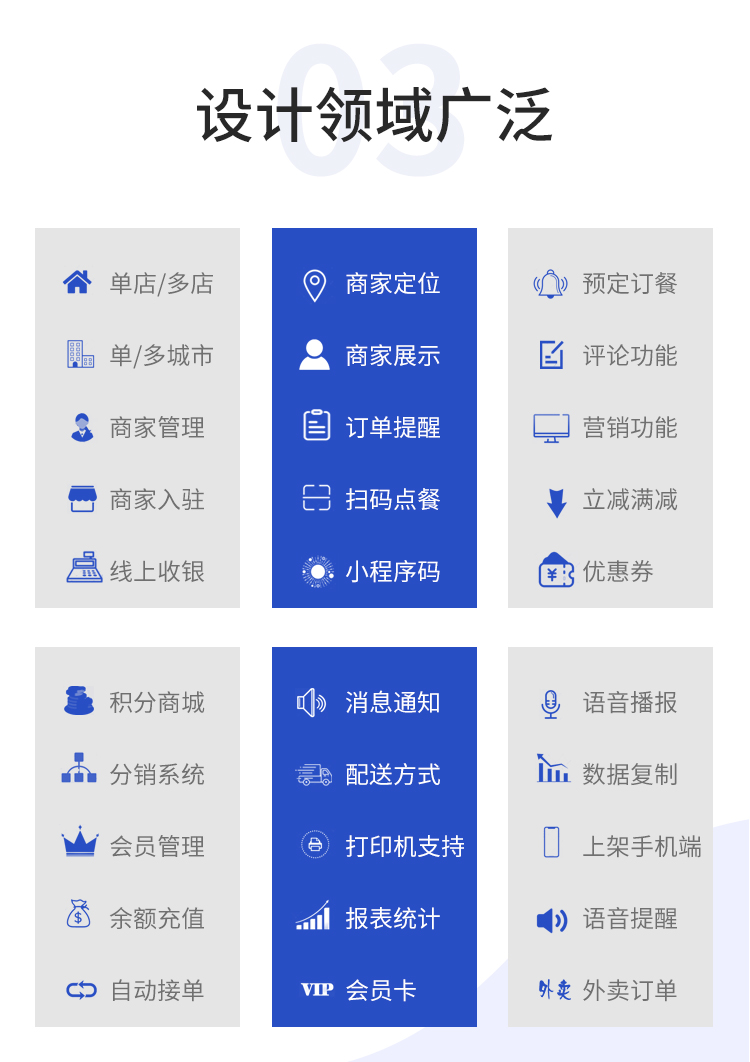 03
设计领域广泛

单店/多店
单/多城市
商家管理
商家入驻
线上收银

商家定位
商家展示
订单提醒
扫码点餐
小程序码

预定订餐
评论功能
营销功能
立减满减
优惠券

积分商城
分销系统
会员管理
余额充值
自动接单

消息通知
配送方式
打印机支持
报表统计
VIP 会员卡

语音播报
数据复制
上架手机端
语音提醒
外卖 外卖订单