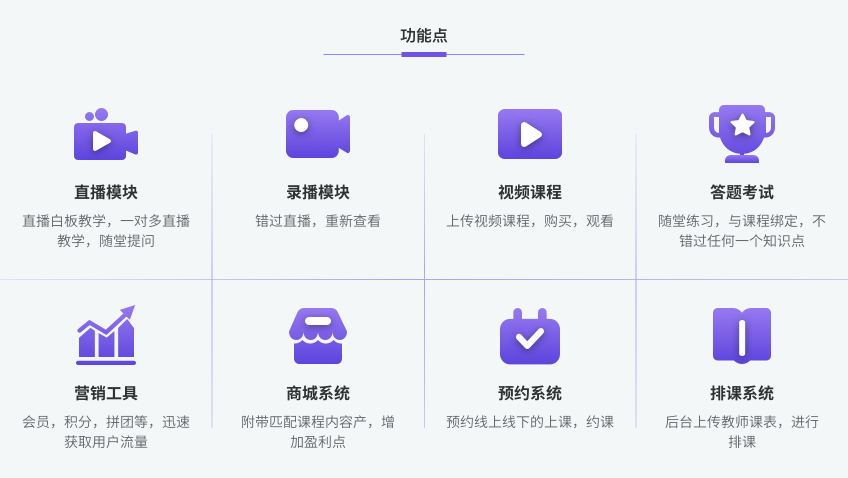 功能点

直播模块

直播白板教学，一对多直播教学，随堂提问

录播模块

错过直播，重新查看

视频课程

上传视频课程，购买，观看

答题考试

随堂练习，与课程绑定，不错过任何一个知识点

营销工具

会员，积分，拼团等，迅速获取用户流量

商城系统

附带匹配课程内容产，增加盈利点

预约系统

预约线上线下的上课，约课

排课系统

后台上传教师课表，进行排课