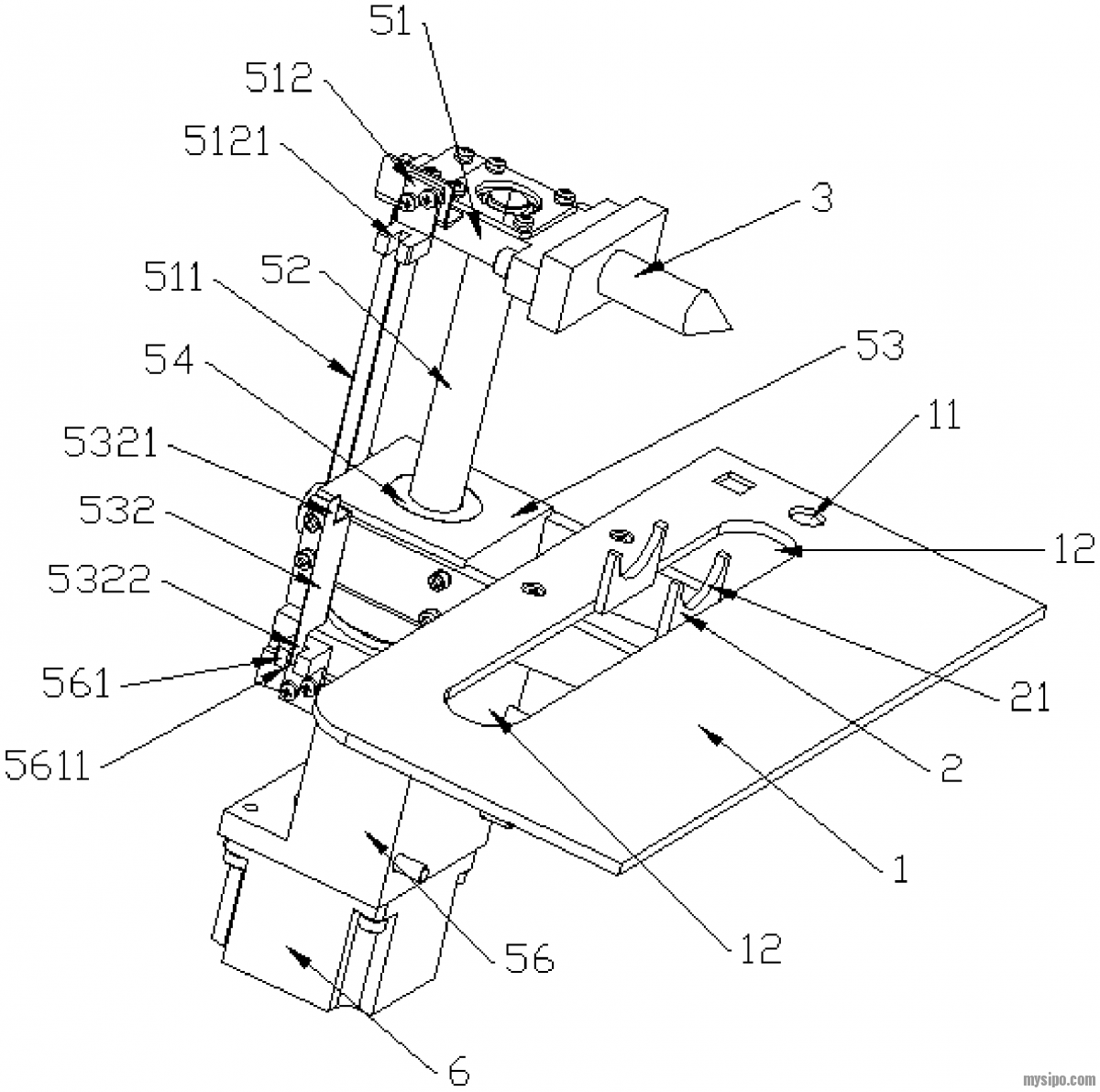 51
512
5121
3
511
52
54
53
5321
11
532
12
5322
561
21
5611
2
1
12
56
6
mysipo.com